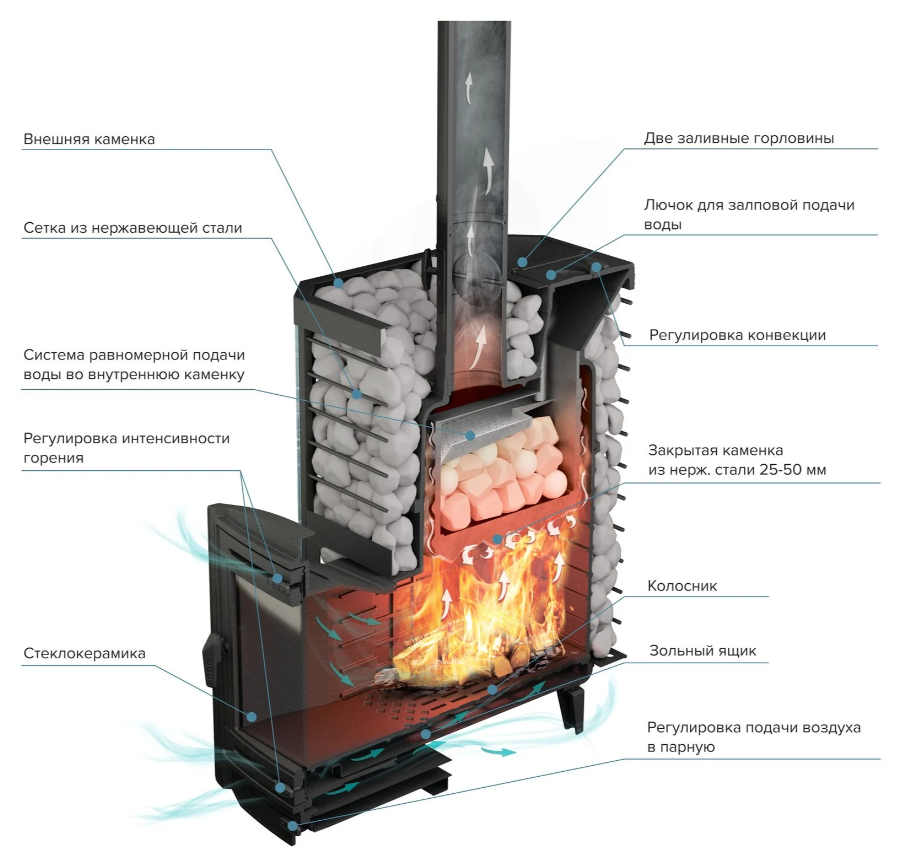 Внешняя каменка

Сетка из нержавеющей стали

Система равномерной подачи воды во внутреннюю каменку

Регулировка интенсивности горения

Стеклокерамика

Две заливные горловины

Лючок для залповой подачи воды

Регулировка конвекции

Закрытая каменка из нерж. стали 25-50 мм

Колосник

Зольный ящик

Регулировка подачи воздуха в парную